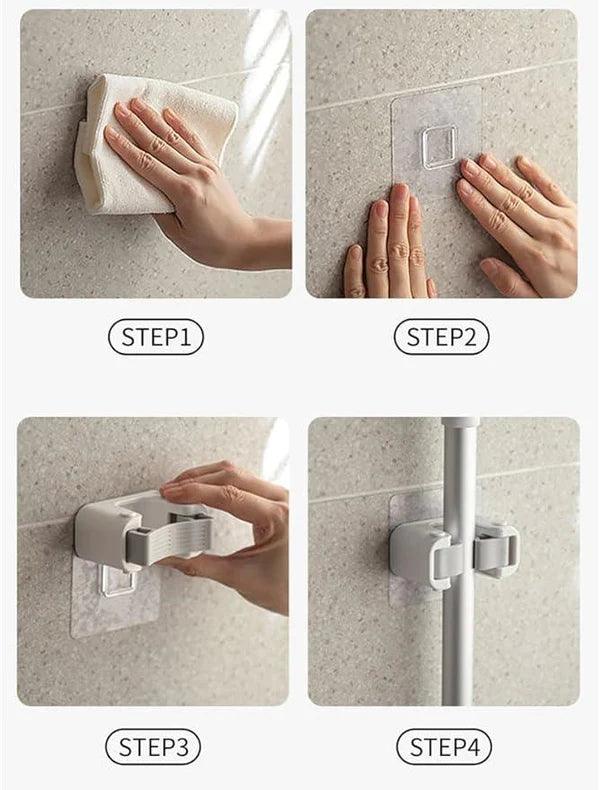 STEP1

STEP2

STEP3

STEP4